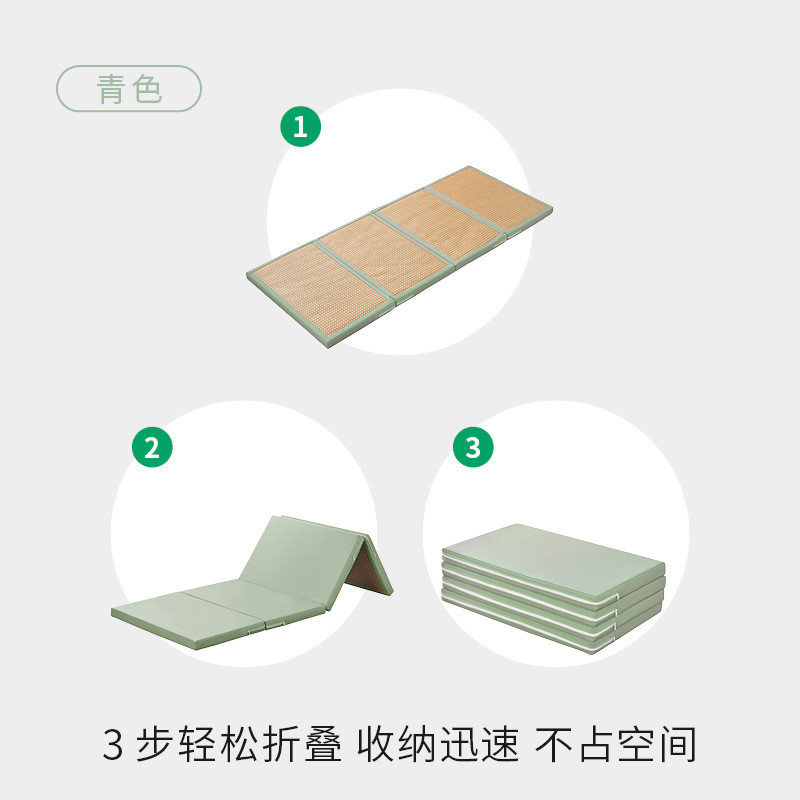 青色

1

2

3

3 步轻松折叠 收纳迅速 不占空间