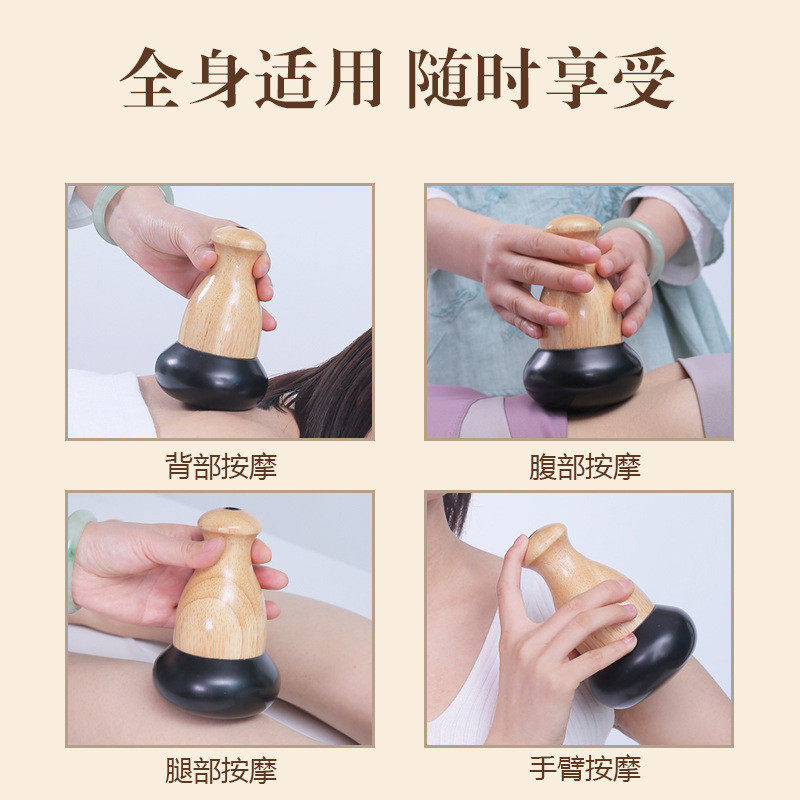 全身适用 随时享受

背部按摩

腹部按摩

腿部按摩

手臂按摩