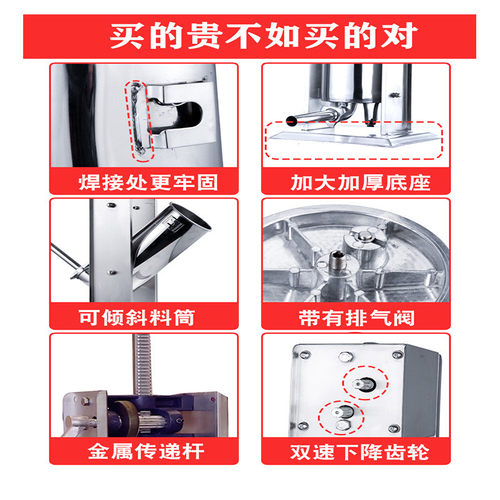 买的贵不如买的对

焊接处更牢固

加大加厚底座

可倾斜料筒

带有排气阀

金属传递杆

双速下降齿轮