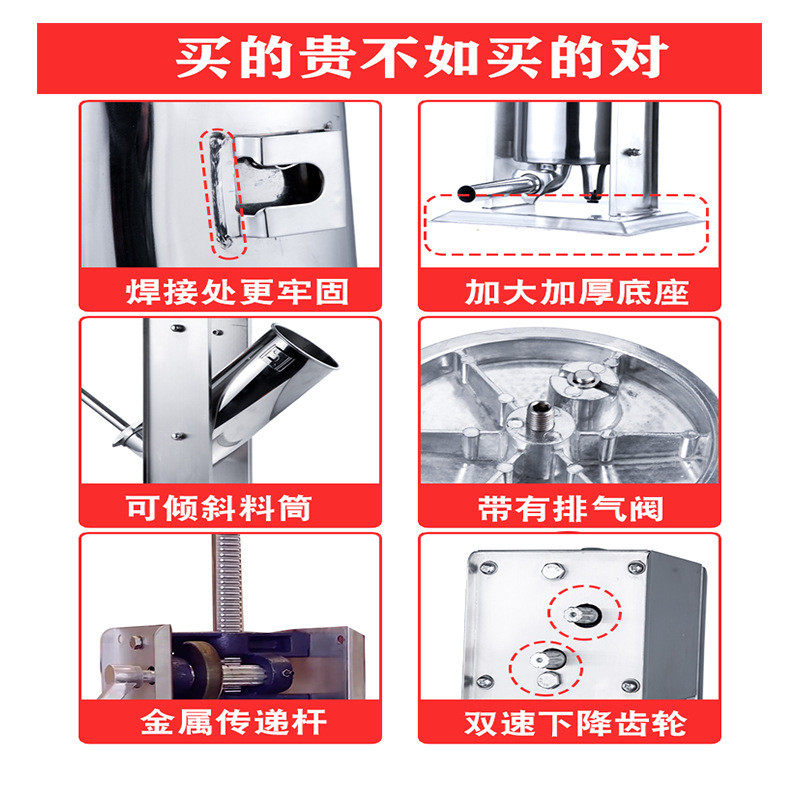 买的贵不如买的对

焊接处更牢固

加大加厚底座

可倾斜料筒

带有排气阀

金属传递杆

双速下降齿轮