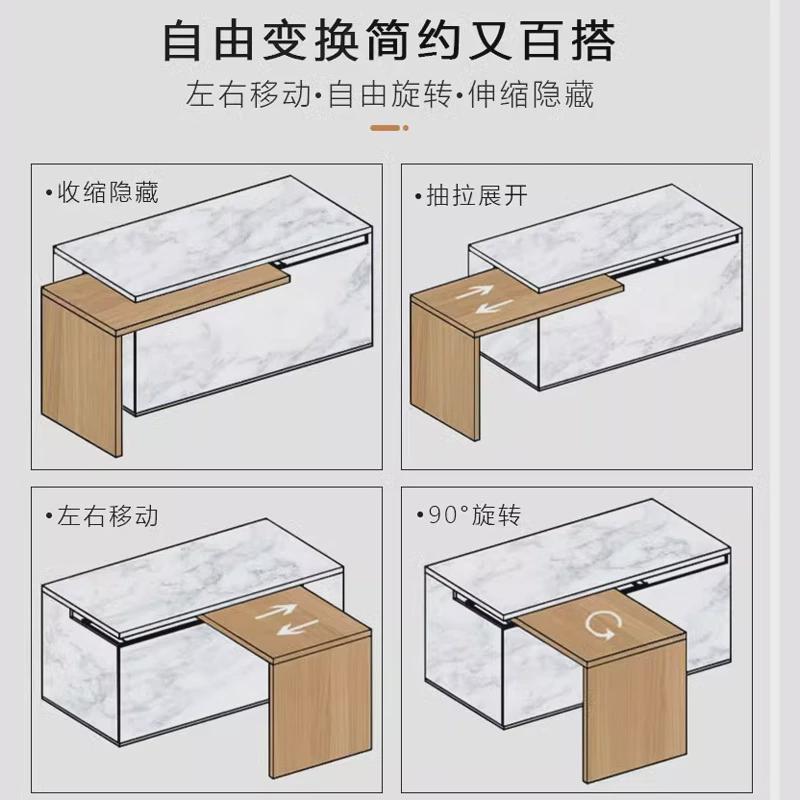 自由变换简约又百搭

左右移动·自由旋转·伸缩隐藏

·收缩隐藏

·抽拉展开

·左右移动

·90°旋转