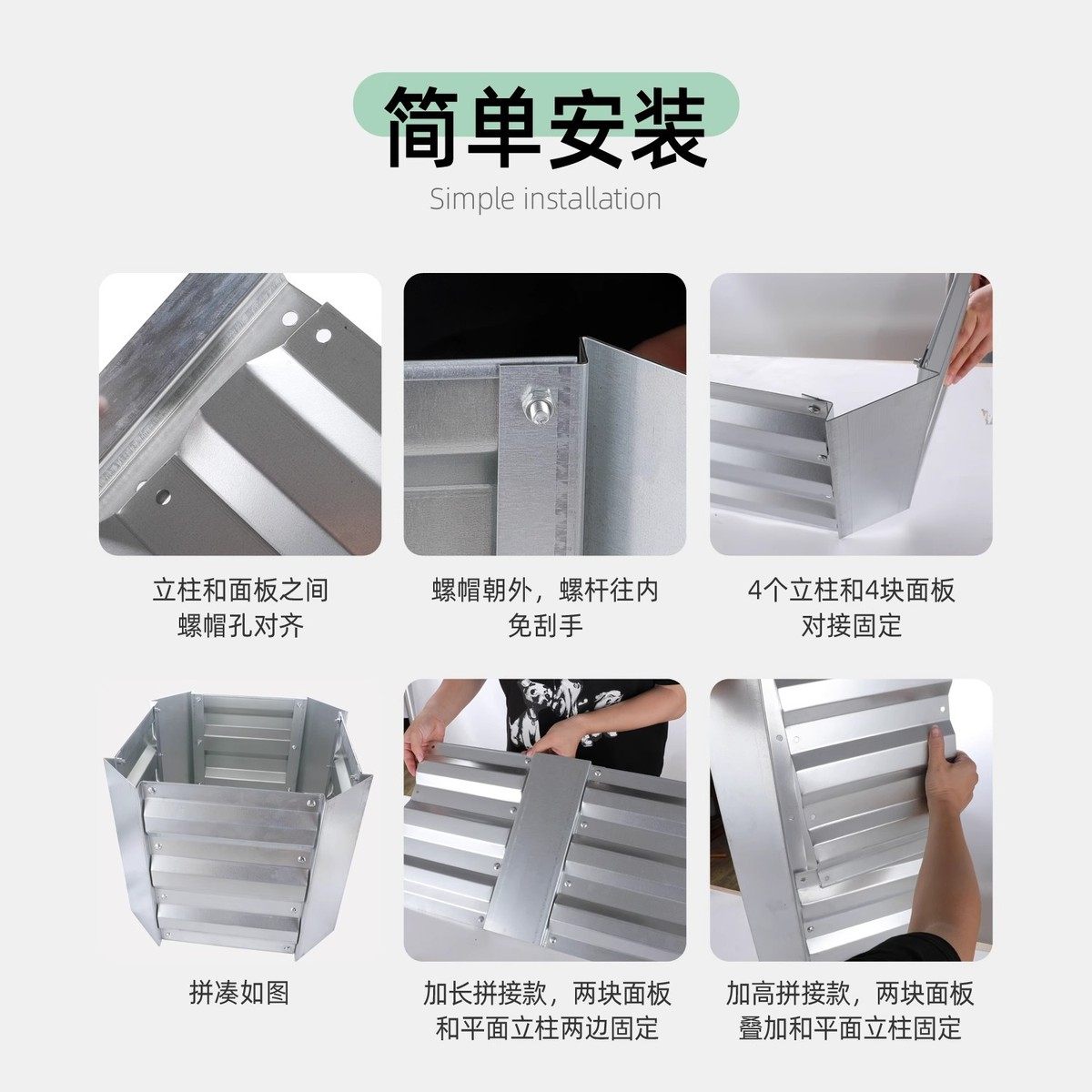 简单安装
Simple installation

立柱和面板之间
螺帽孔对齐

螺帽朝外，螺杆往内
免刮手

4个立柱和4块面板
对接固定

拼凑如图

加长拼接款，两块面板
和平面立柱两边固定

加高拼接款，两块面板
叠加和平面立柱固定