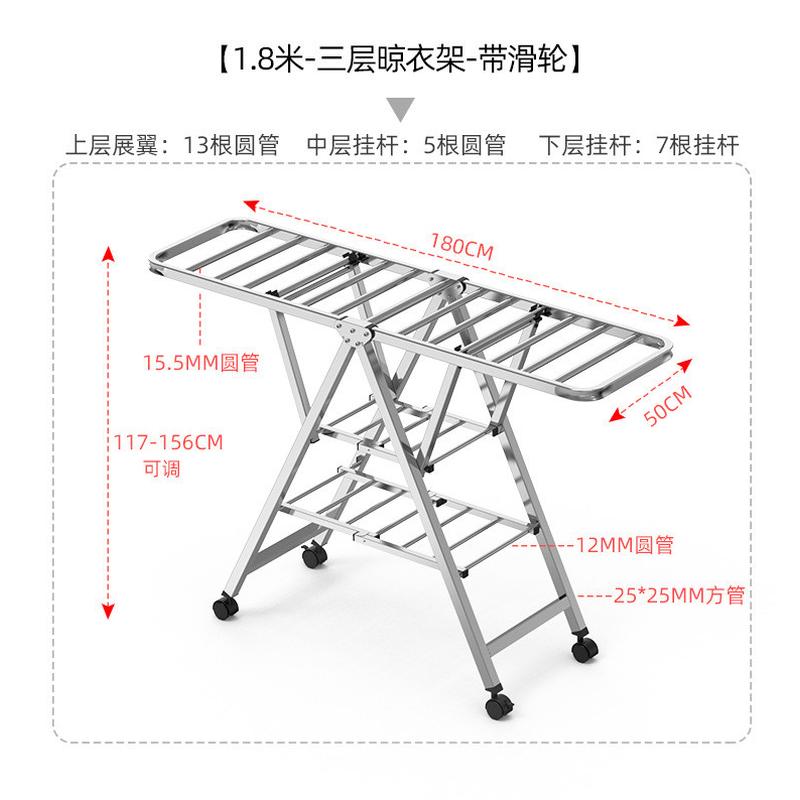 【1.8米-三层晾衣架-带滑轮】

上层展翼：13根圆管　中层挂杆：5根圆管　下层挂杆：7根挂杆

180CM

15.5MM圆管

50CM

117-156CM
可调

12MM圆管

25*25MM方管