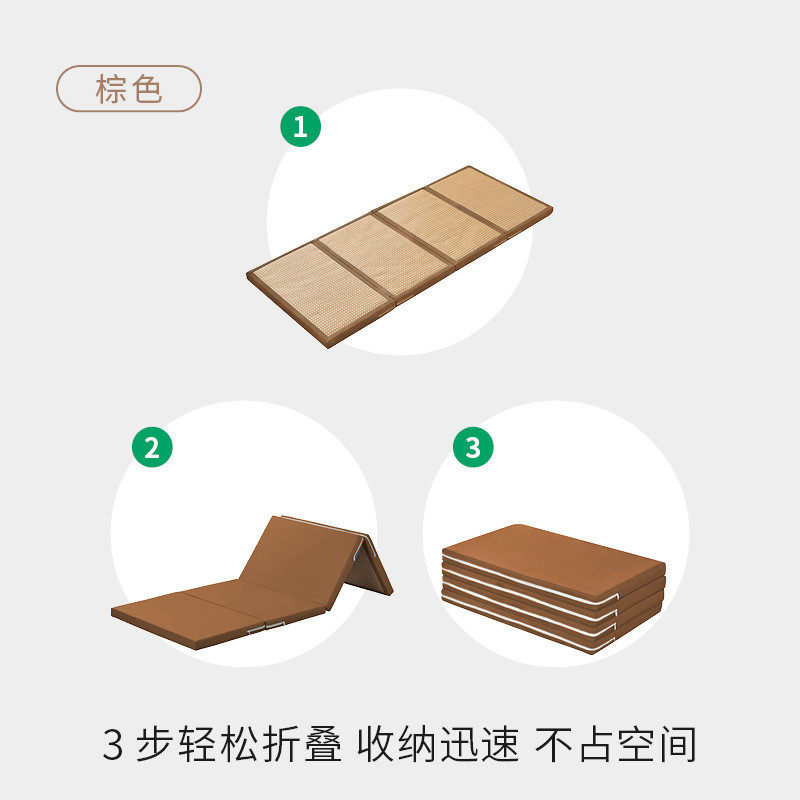 棕色

1

2

3

3 步轻松折叠 收纳迅速 不占空间