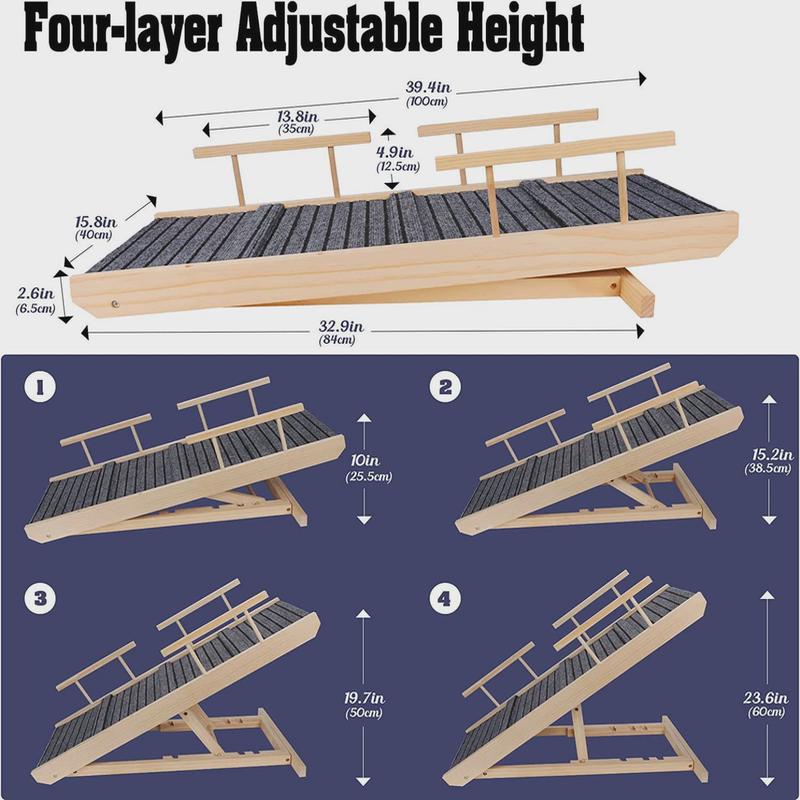 Four-layer Adjustable Height

39.4in
(100cm)

13.8in
(35cm)

4.9in
(12.5cm)

15.8in
(40cm)

2.6in
(6.5cm)

32.9in
(84cm)

1

10in
(25.5cm)

2

15.2in
(38.5cm)

3

19.7in
(50cm)

4

23.6in
(60cm)