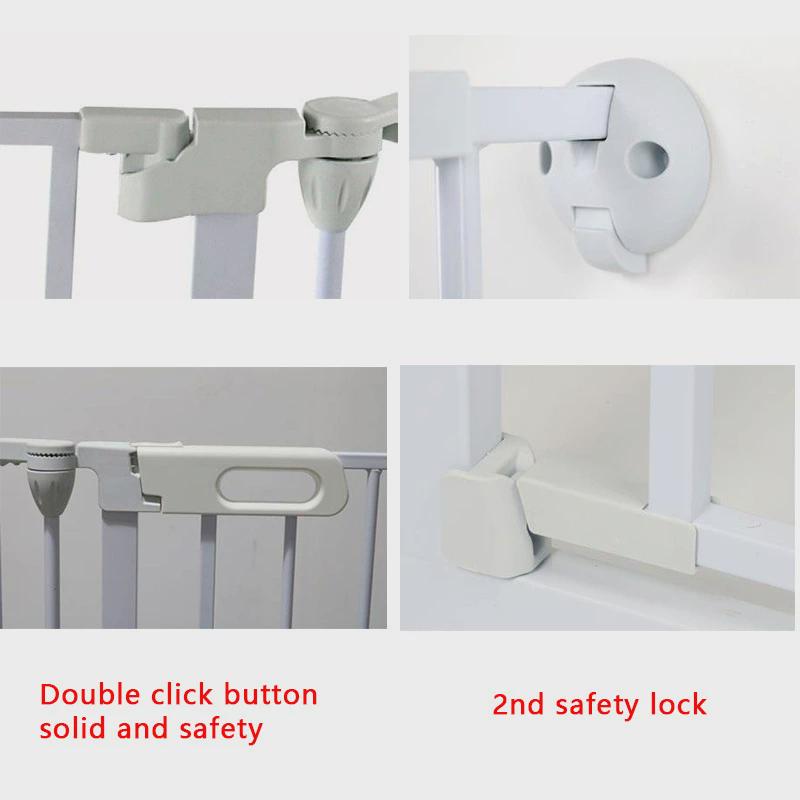 Double click button
solid and safety

2nd safety lock