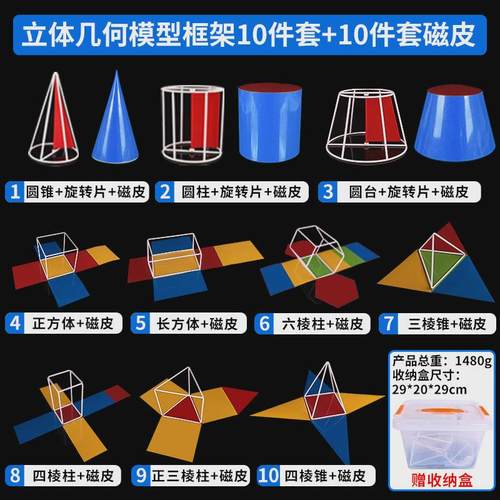 立体几何模型框架10件套+10件套磁皮

1 圆锥+旋转片+磁皮
2 圆柱+旋转片+磁皮
3 圆台+旋转片+磁皮
4 正方体+磁皮
5 长方体+磁皮
6 六棱柱+磁皮
7 三棱锥+磁皮
8 四棱柱+磁皮
9 正三棱柱+磁皮
10 四棱锥+磁皮

产品总重：1480g
收纳盒尺寸：
29*20*29cm

赠收纳盒