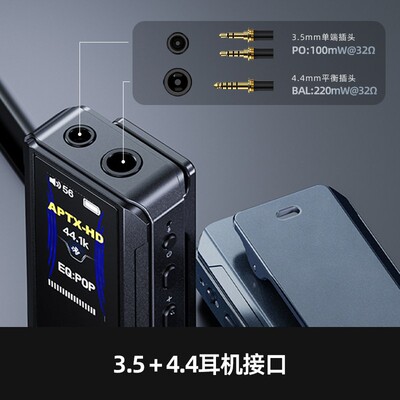 3.5mm单端插头
PO:100mW@32Ω

4.4mm平衡插头
BAL:220mW@32Ω

56
APTX-HD
44.1k
EQ:POP

3.5＋4.4耳机接口