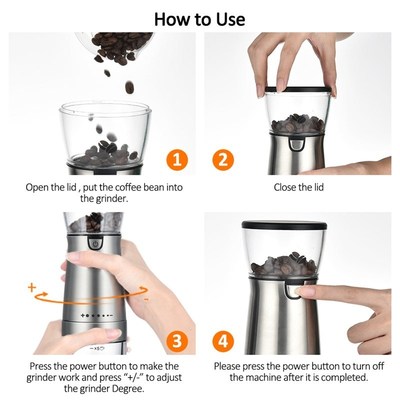 How to Use

1

Open the lid , put the coffee bean into the grinder.

2

Close the lid

+

-

3

Press the power button to make the grinder work and press "+/-" to adjust the grinder Degree.

4

Please press the power button to turn off the machine after it is completed.