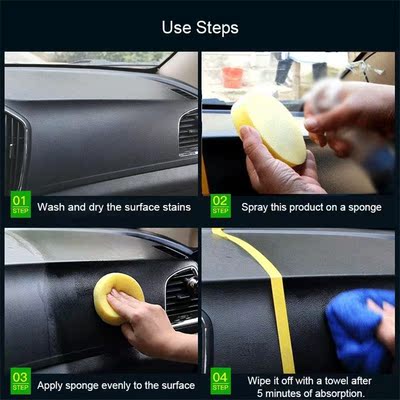 Use Steps

01
STEP
Wash and dry the surface stains

02
STEP
Spray this product on a sponge

03
STEP
Apply sponge evenly to the surface

04
STEP
Wipe it off with a towel after 5 minutes of absorption.