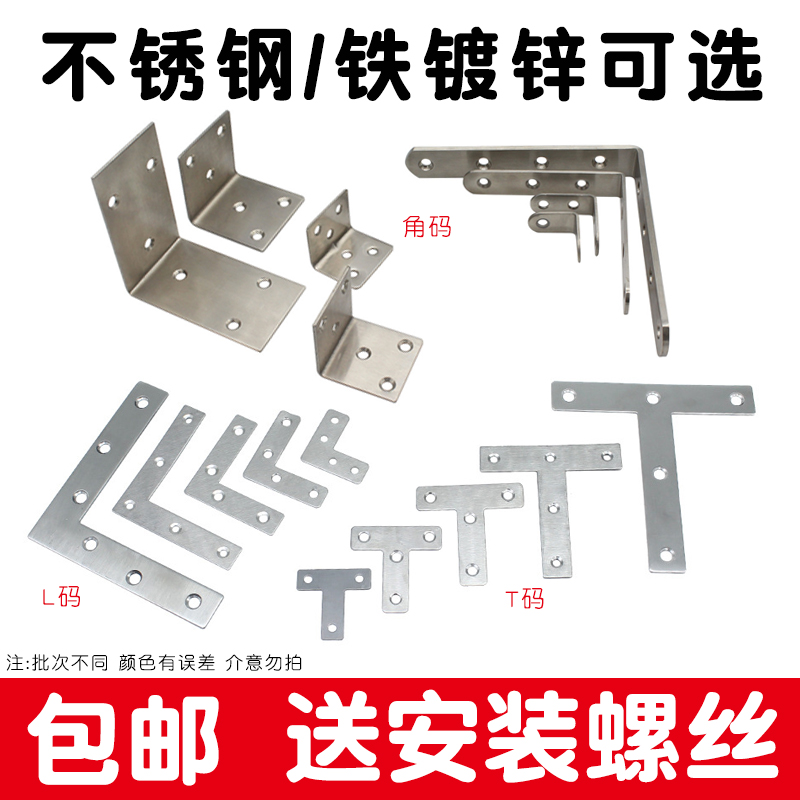 不锈钢/铁镀锌可选

角码

L码

T码

注:批次不同 颜色有误差 介意勿拍

包邮 送安装螺丝