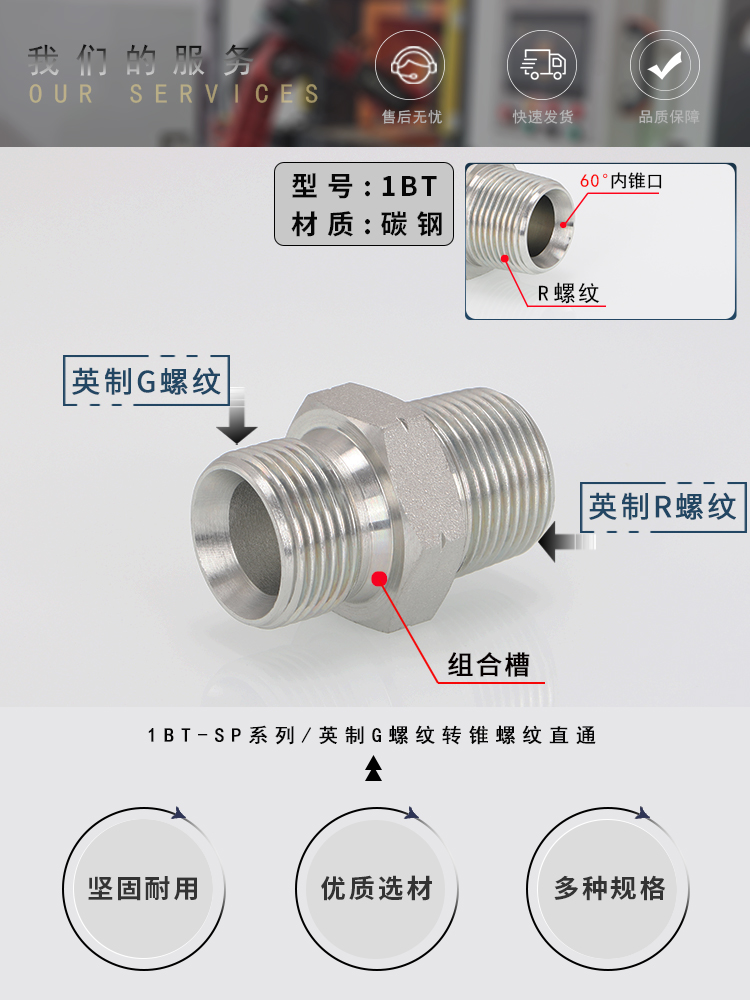 我们的服务
OUR SERVICES

售后无忧

快速发货

品质保障

型号：1BT
材质：碳钢

60°内锥口

R螺纹

英制G螺纹

英制R螺纹

组合槽

1BT-SP系列/英制G螺纹转锥螺纹直通

坚固耐用

优质选材

多种规格