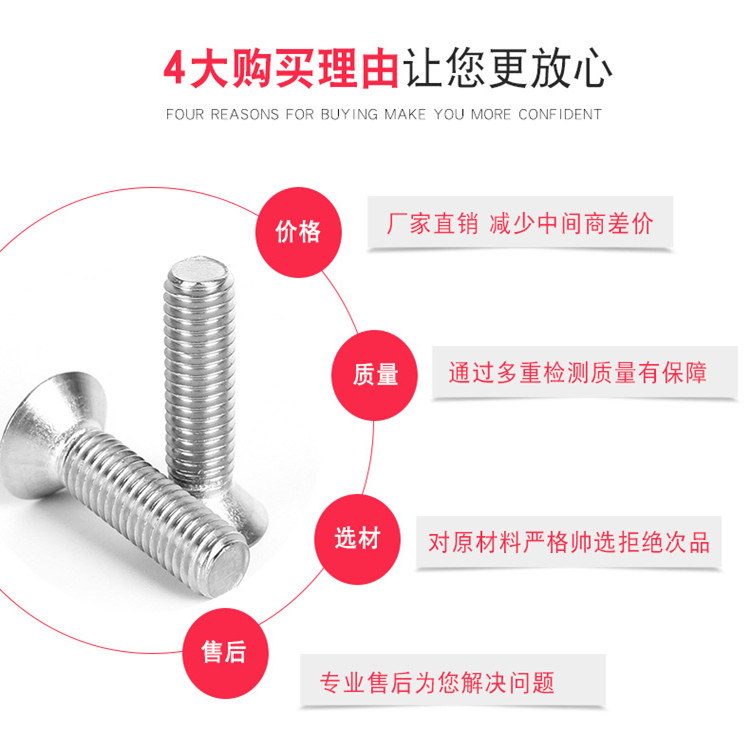 4大购买理由让您更放心

FOUR REASONS FOR BUYING MAKE YOU MORE CONFIDENT

价格

厂家直销 减少中间商差价

质量

通过多重检测质量有保障

选材

对原材料严格帅选拒绝次品

售后

专业售后为您解决问题