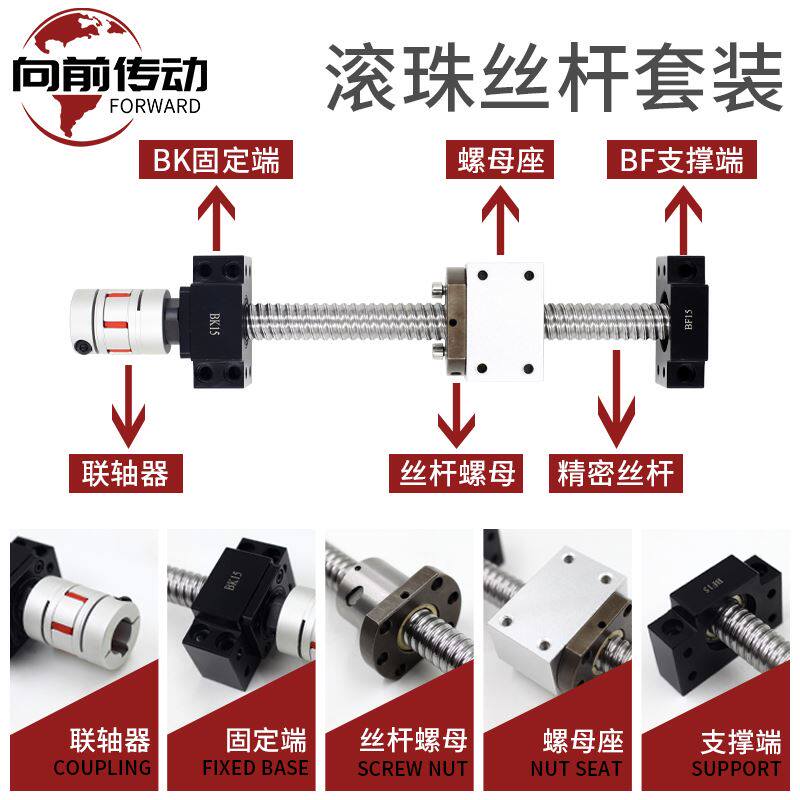 向前传动
FORWARD

滚珠丝杆套装

BK固定端

螺母座

BF支撑端

BK15

BF15

联轴器

丝杆螺母

精密丝杆

BK15

BF15

联轴器
COUPLING

固定端
FIXED BASE

丝杆螺母
SCREW NUT

螺母座
NUT SEAT

支撑端
SUPPORT