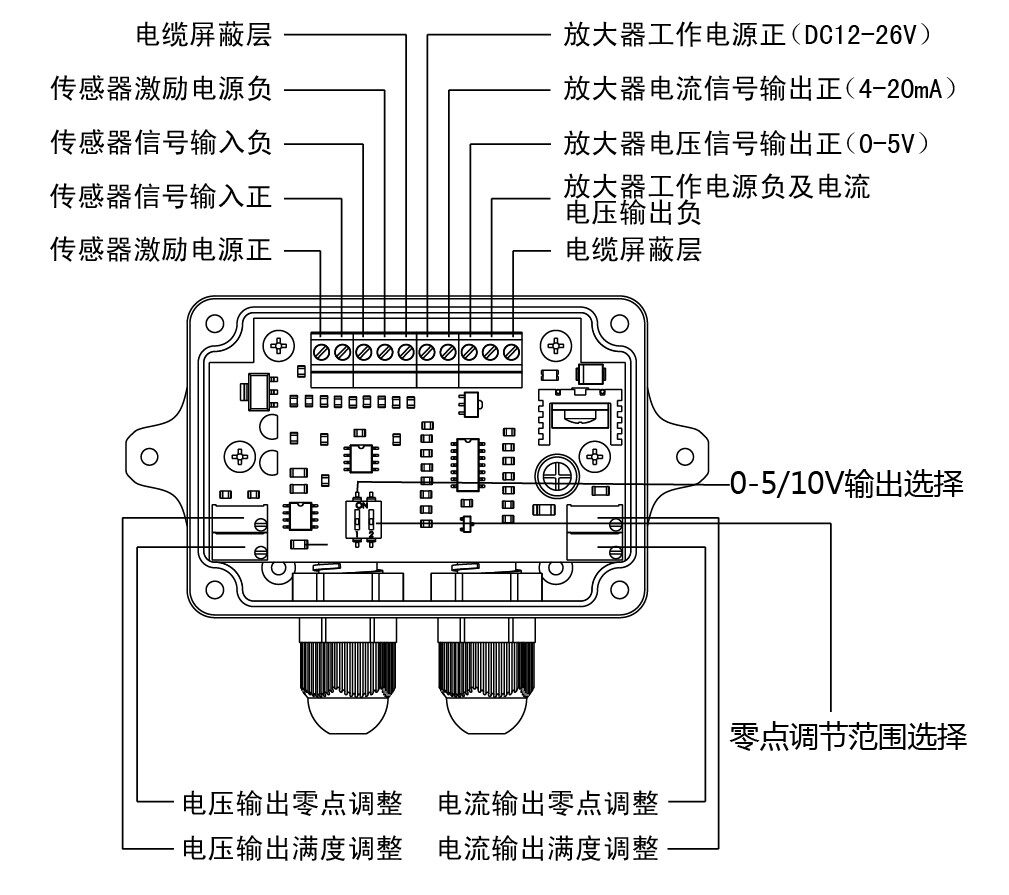 电缆屏蔽层
传感器激励电源负
传感器信号输入负
传感器信号输入正
传感器激励电源正

放大器工作电源正（DC12-26V）
放大器电流信号输出正（4-20mA）
放大器电压信号输出正（0-5V）
放大器工作电源负及电流电压输出负
电缆屏蔽层

0-5/10V输出选择

零点调节范围选择

电压输出零点调整
电压输出满度调整

电流输出零点调整
电流输出满度调整