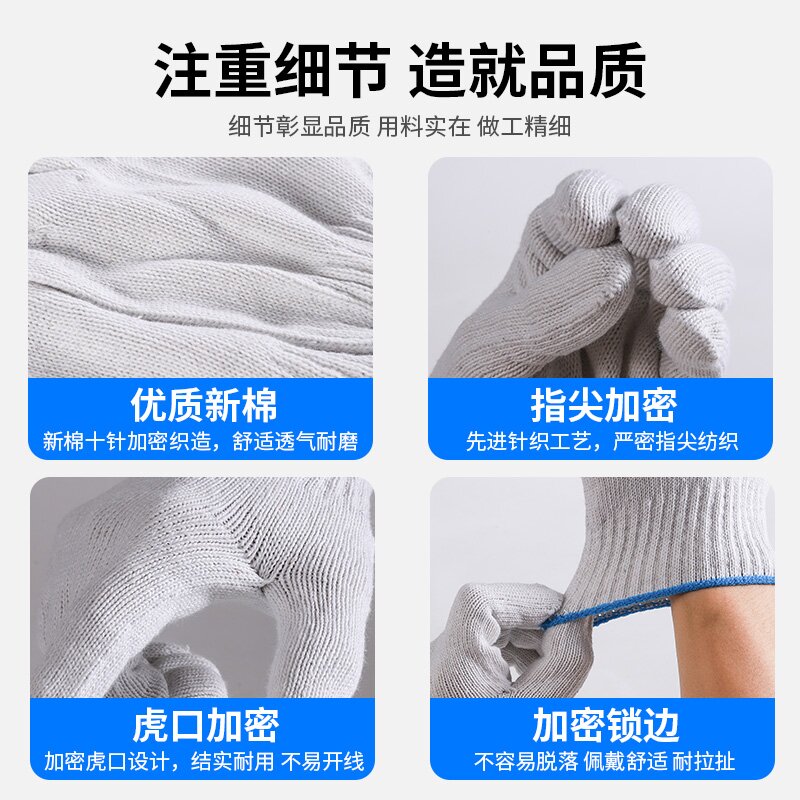 注重细节 造就品质

细节彰显品质 用料实在 做工精细

优质新棉

新棉十针加密织造，舒适透气耐磨

指尖加密

先进针织工艺，严密指尖纺织

虎口加密

加密虎口设计，结实耐用 不易开线

加密锁边

不容易脱落 佩戴舒适 耐拉扯