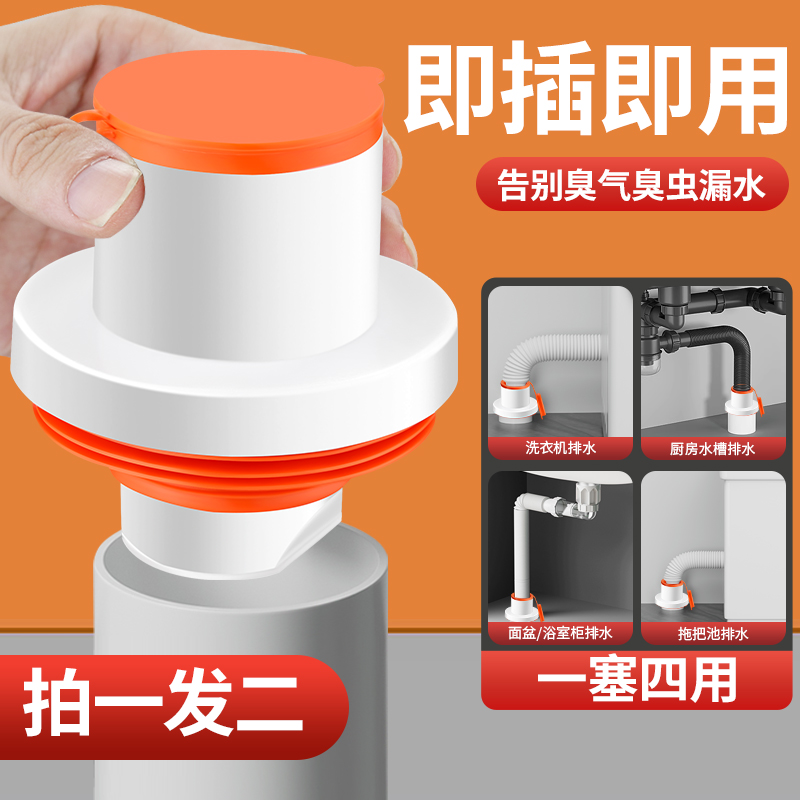 即插即用

告别臭气臭虫漏水

洗衣机排水

厨房水槽排水

面盆/浴室柜排水

拖把池排水

一塞四用

拍一发二