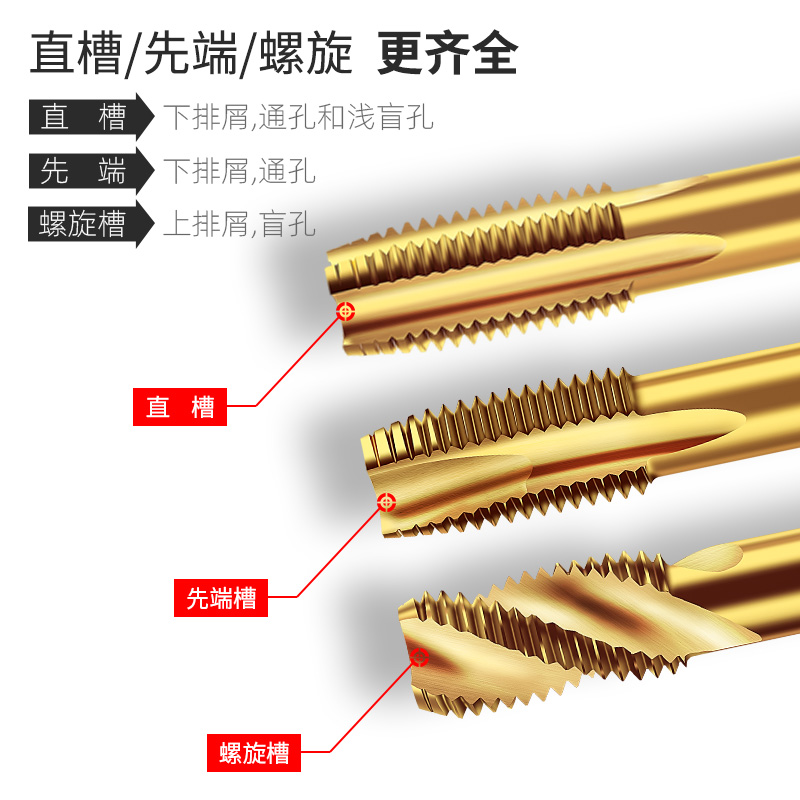 直槽/先端/螺旋 更齐全

直 槽 下排屑,通孔和浅盲孔

先 端 下排屑,通孔

螺旋槽 上排屑,盲孔

直 槽

先端槽

螺旋槽