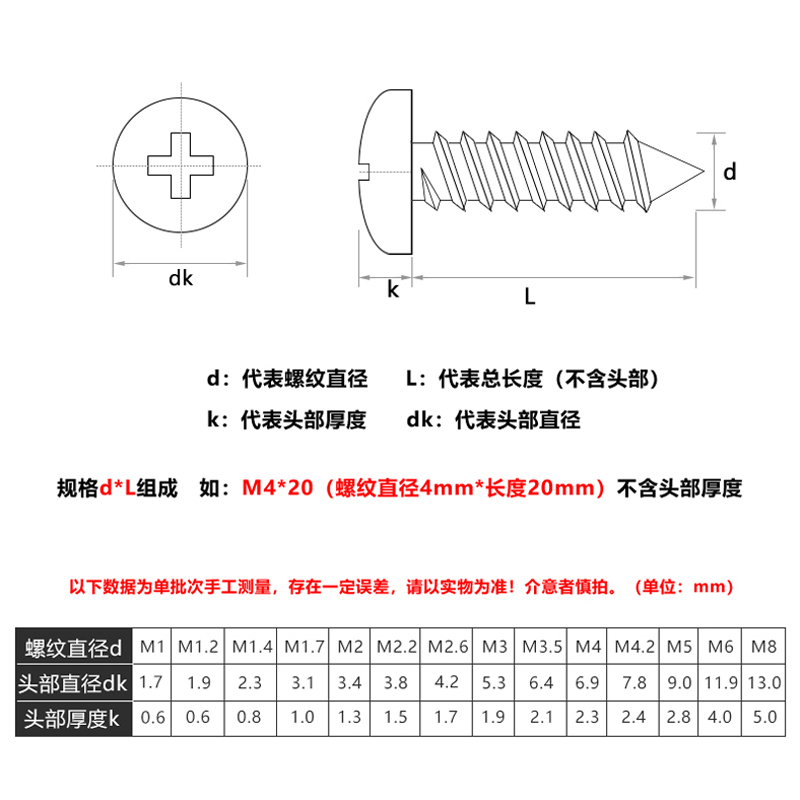 dk

k

L

d

d：代表螺纹直径　　L：代表总长度（不含头部）

k：代表头部厚度　　dk：代表头部直径

规格d*L组成　如：M4*20（螺纹直径4mm*长度20mm）不含头部厚度

以下数据为单批次手工测量，存在一定误差，请以实物为准！介意者慎拍。（单位：mm）

| 螺纹直径d | M1 | M1.2 | M1.4 | M1.7 | M2 | M2.2 | M2.6 | M3 | M3.5 | M4 | M4.2 | M5 | M6 | M8 |
|---|---|---|---|---|---|---|---|---|---|---|---|---|---|---|
| 头部直径dk | 1.7 | 1.9 | 2.3 | 3.1 | 3.4 | 3.8 | 4.2 | 5.3 | 6.4 | 6.9 | 7.8 | 9.0 | 11.9 | 13.0 |
| 头部厚度k | 0.6 | 0.6 | 0.8 | 1.0 | 1.3 | 1.5 | 1.7 | 1.9 | 2.1 | 2.3 | 2.4 | 2.8 | 4.0 | 5.0 |