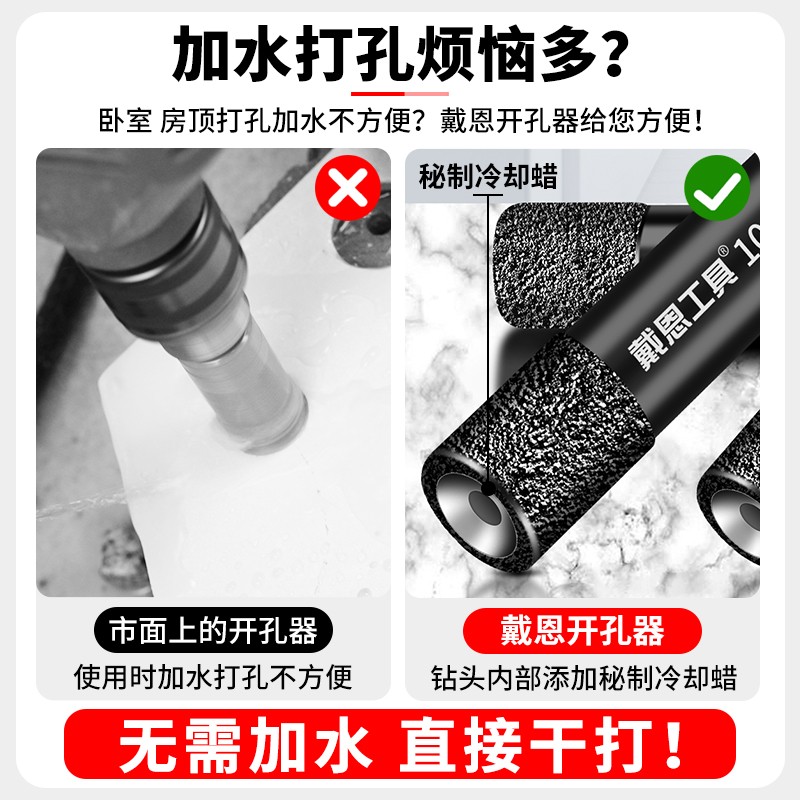 加水打孔烦恼多？

卧室 房顶打孔加水不方便？戴恩开孔器给您方便！

秘制冷却蜡

戴恩工具® 10

市面上的开孔器
使用时加水打孔不方便

戴恩开孔器
钻头内部添加秘制冷却蜡

无需加水 直接干打！