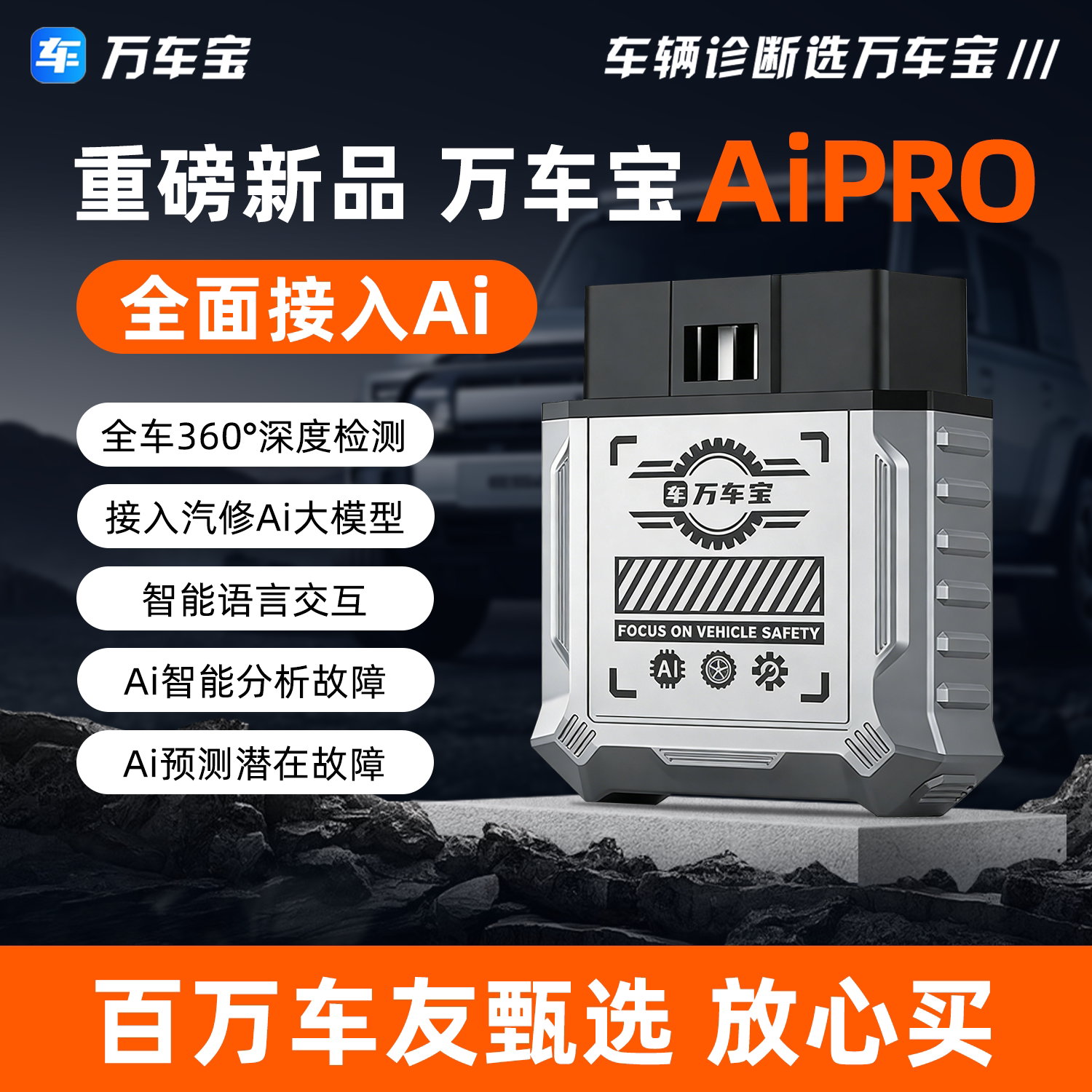 车 万车宝

车辆诊断选万车宝 ///

重磅新品 万车宝 AiPRO

全面接入Ai

全车360°深度检测

接入汽修Ai大模型

智能语言交互

Ai智能分析故障

Ai预测潜在故障

车 万车宝

FOCUS ON VEHICLE SAFETY

AI

百万车友甄选 放心买