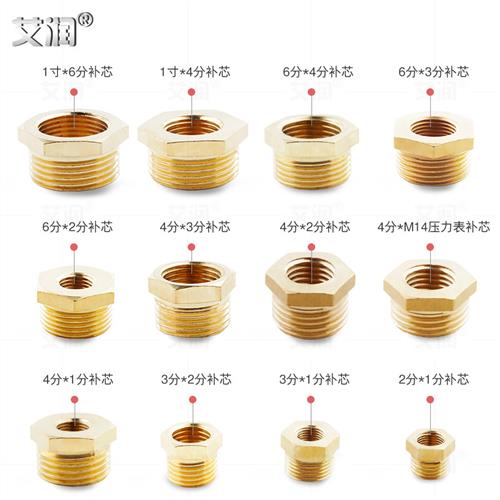 艾润®

1寸*6分补芯

1寸*4分补芯

6分*4分补芯

6分*3分补芯

6分*2分补芯

4分*3分补芯

4分*2分补芯

4分*M14压力表补芯

4分*1分补芯

3分*2分补芯

3分*1分补芯

2分*1分补芯