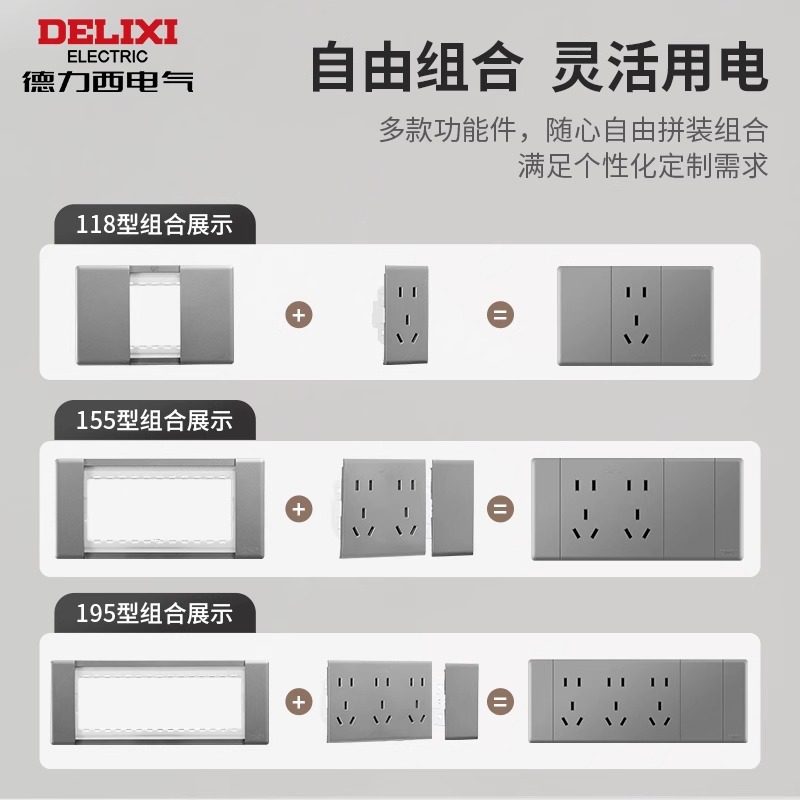 DELIXI
ELECTRIC
德力西电气

自由组合 灵活用电

多款功能件，随心自由拼装组合
满足个性化定制需求

118型组合展示

+

=

155型组合展示

+

=

195型组合展示

+

=