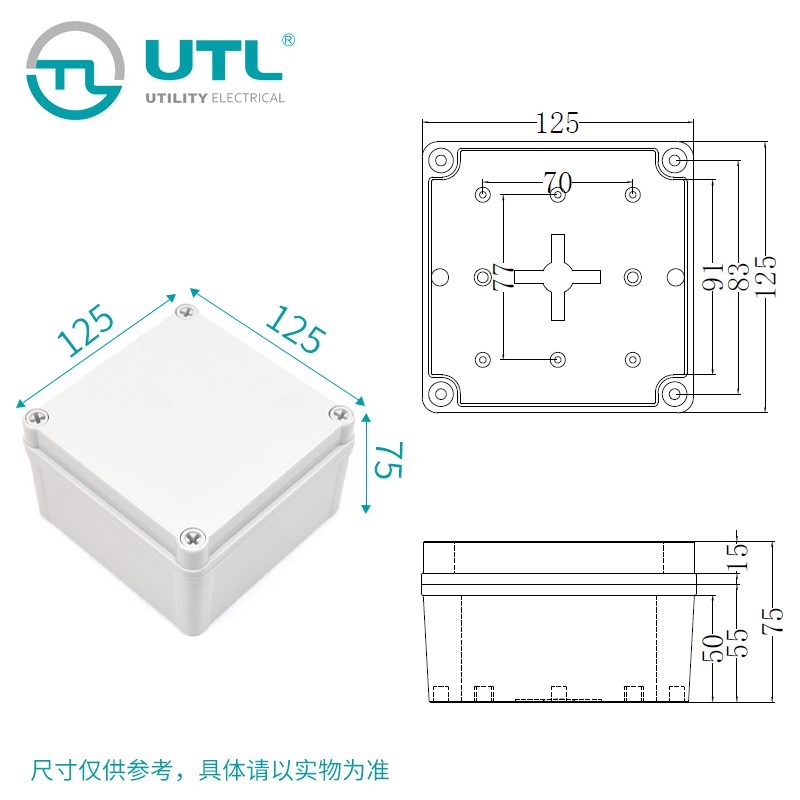 UTL®
UTILITY ELECTRICAL

125

125

75

125

70

77

91

83

125

15

50

55

75

尺寸仅供参考，具体请以实物为准