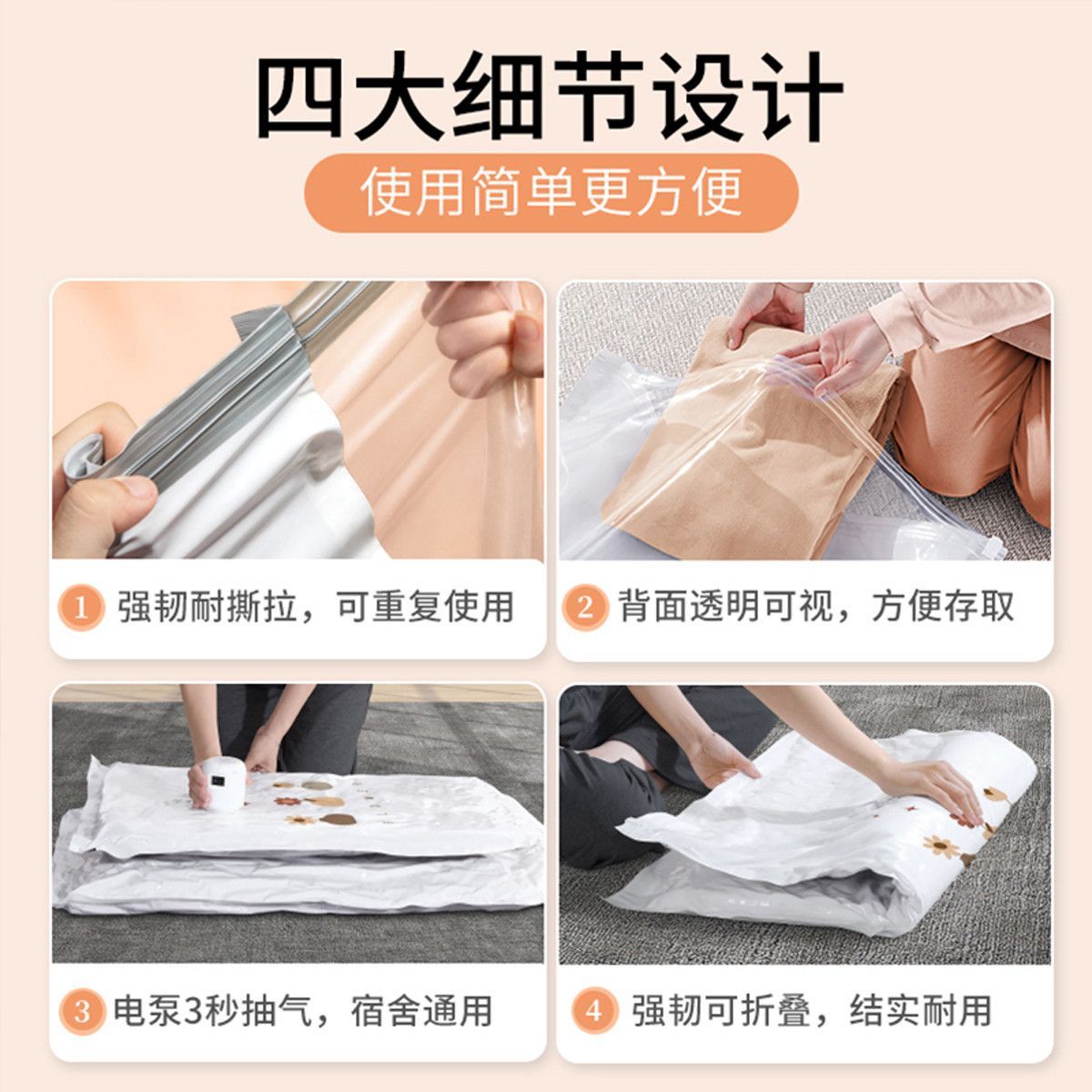 四大细节设计

使用简单更方便

1 强韧耐撕拉，可重复使用

2 背面透明可视，方便存取

3 电泵3秒抽气，宿舍通用

4 强韧可折叠，结实耐用