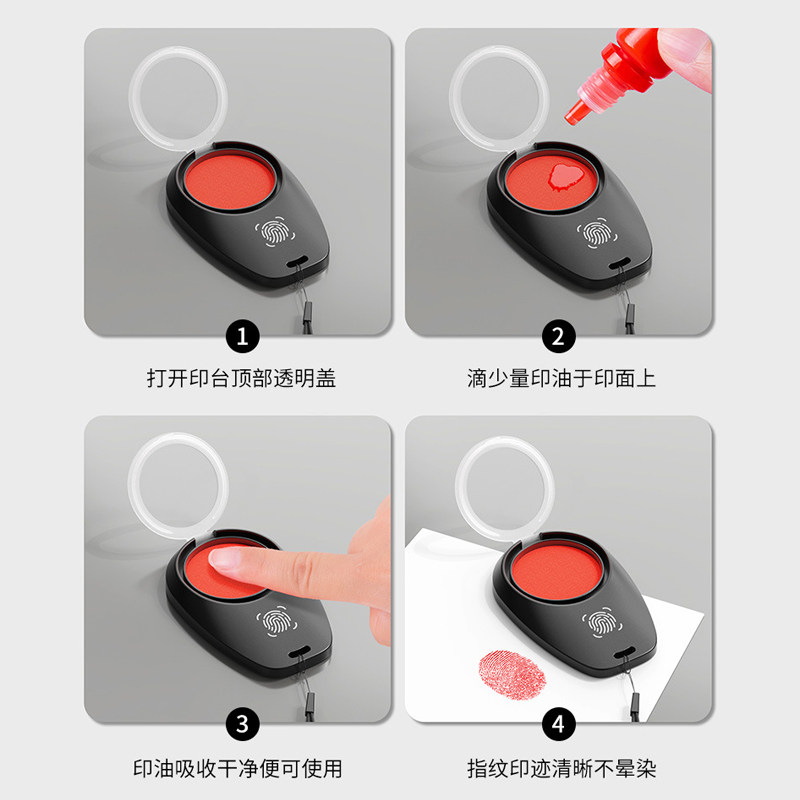 1
打开印台顶部透明盖

2
滴少量印油于印面上

3
印油吸收干净便可使用

4
指纹印迹清晰不晕染