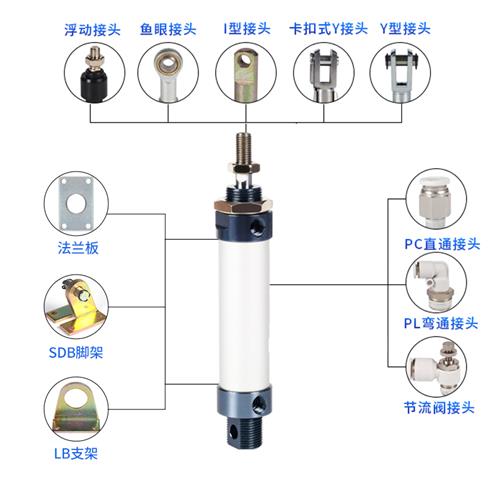 浮动接头 鱼眼接头 I型接头 卡扣式Y接头 Y型接头

法兰板

SDB脚架

LB支架

PC直通接头

PL弯通接头

节流阀接头