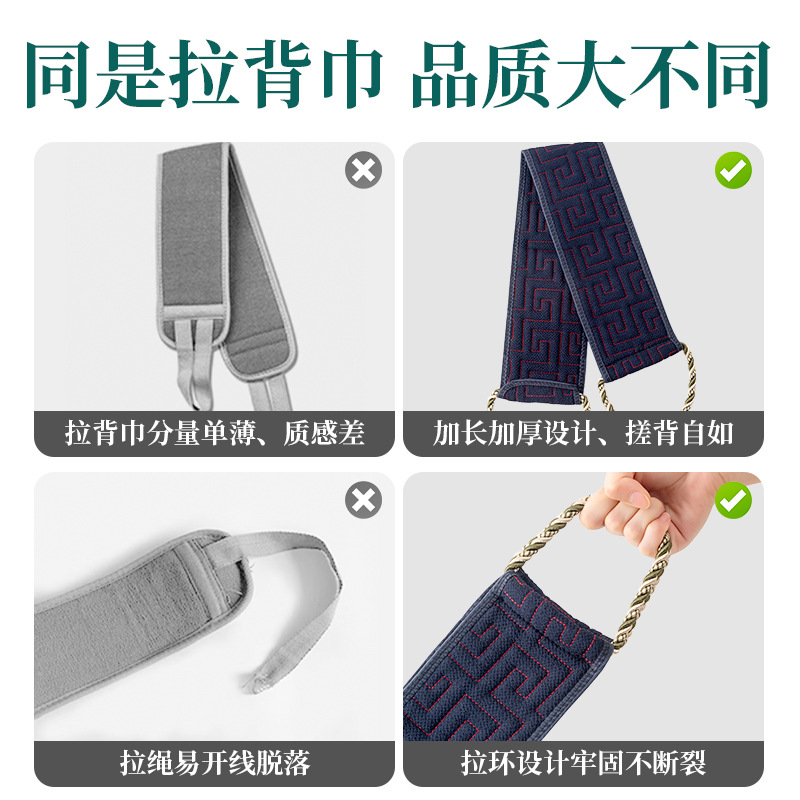 同是拉背巾 品质大不同

拉背巾分量单薄、质感差

加长加厚设计、搓背自如

拉绳易开线脱落

拉环设计牢固不断裂