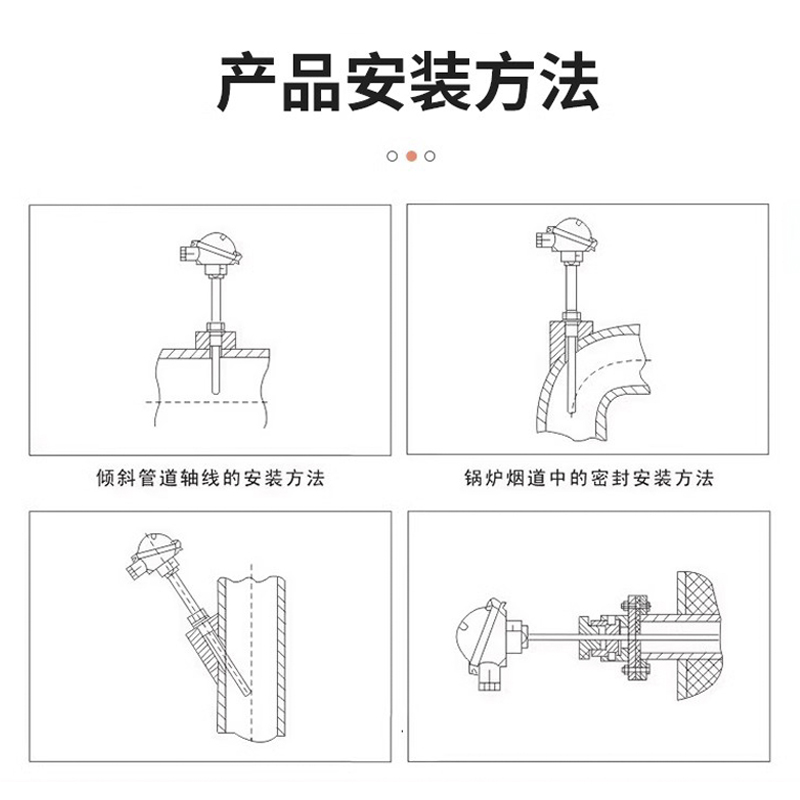 产品安装方法

倾斜管道轴线的安装方法

锅炉烟道中的密封安装方法