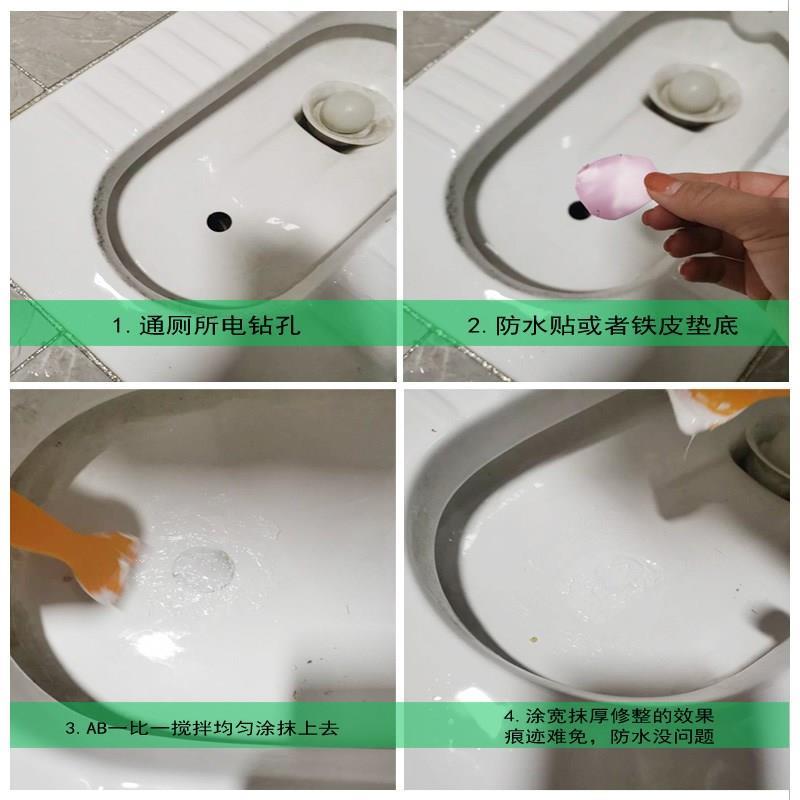 1. 通厕所电钻孔

2. 防水贴或者铁皮垫底

3. AB一比一搅拌均匀涂抹上去

4. 涂宽抹厚修整的效果
痕迹难免，防水没问题