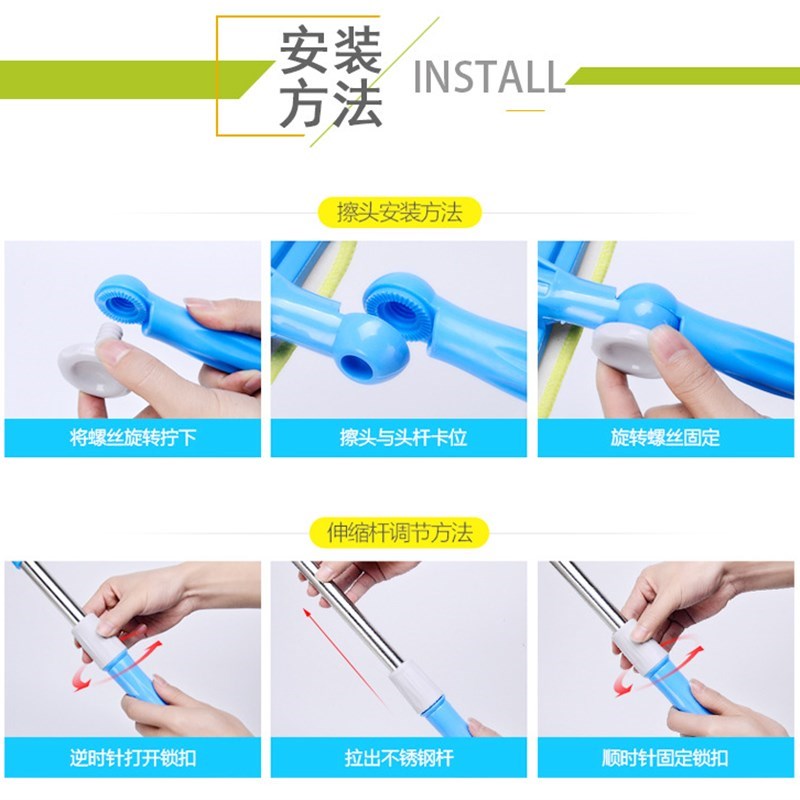 安装方法 INSTALL

擦头安装方法

将螺丝旋转拧下

擦头与头杆卡位

旋转螺丝固定

伸缩杆调节方法

逆时针打开锁扣

拉出不锈钢杆

顺时针固定锁扣