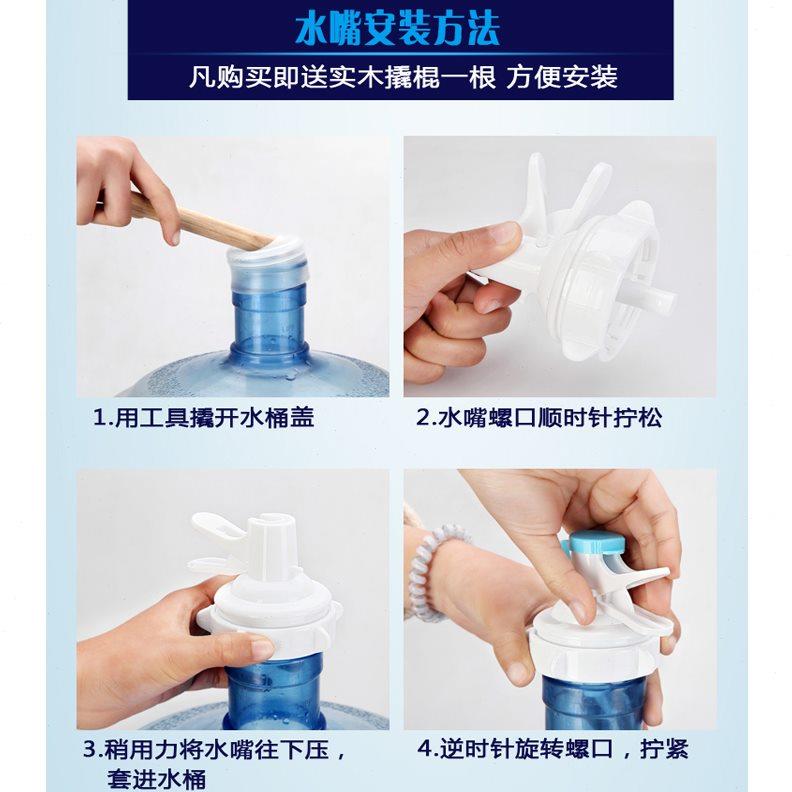 水嘴安装方法

凡购买即送实木撬棍一根 方便安装

1.用工具撬开水桶盖

2.水嘴螺口顺时针拧松

3.稍用力将水嘴往下压，套进水桶

4.逆时针旋转螺口，拧紧