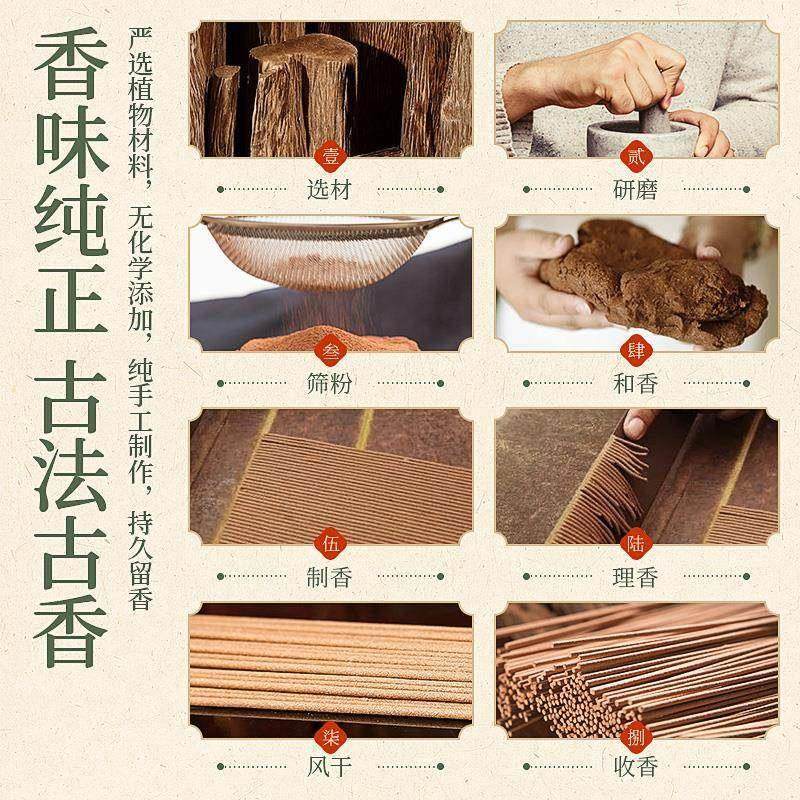 香味纯正 古法古香

严选植物材料，无化学添加，纯手工制作，持久留香

壹
选材

贰
研磨

叁
筛粉

肆
和香

伍
制香

陆
理香

柒
风干

捌
收香