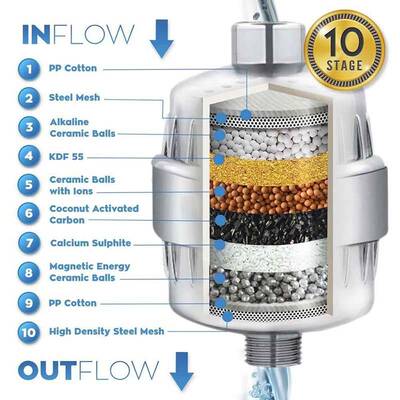 INFLOW

10 STAGE

1 PP Cotton

2 Steel Mesh

3 Alkaline Ceramic Balls

4 KDF 55

5 Ceramic Balls with Ions

6 Coconut Activated Carbon

7 Calcium Sulphite

8 Magnetic Energy Ceramic Balls

9 PP Cotton

10 High Density Steel Mesh

OUTFLOW