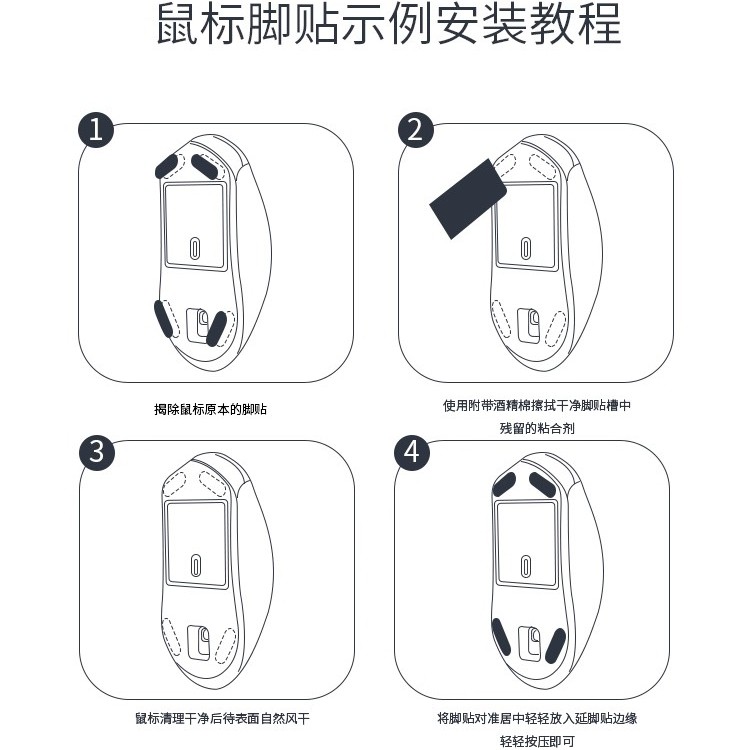 鼠标脚贴示例安装教程

1

揭除鼠标原本的脚贴

2

使用附带酒精棉擦拭干净脚贴槽中残留的粘合剂

3

鼠标清理干净后待表面自然风干

4

将脚贴对准居中轻轻放入延脚贴边缘轻轻按压即可