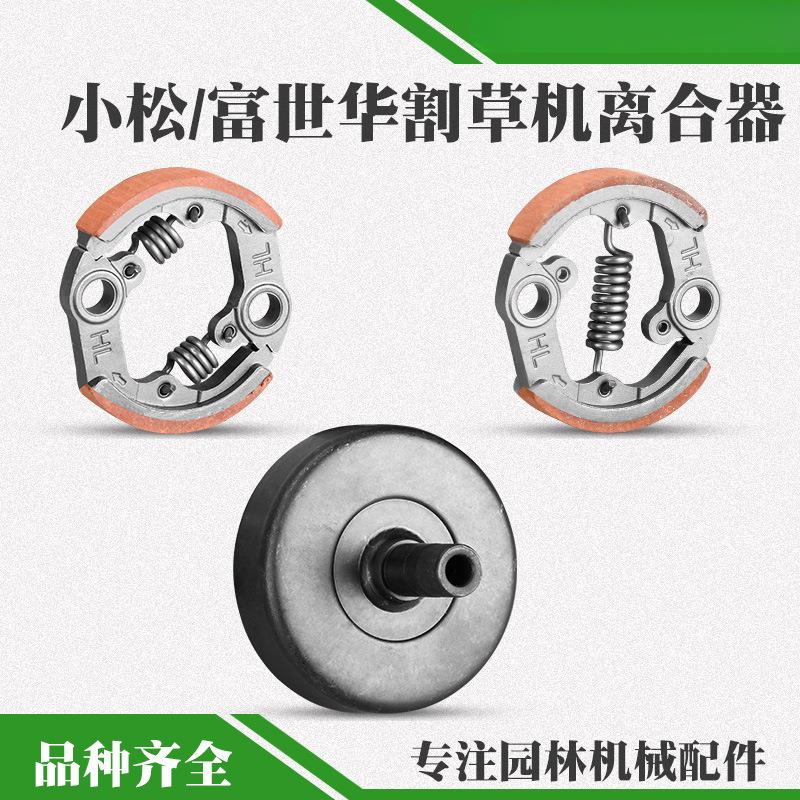 小松/富世华割草机离合器

HL

HL

HL

HL

品种齐全

专注园林机械配件