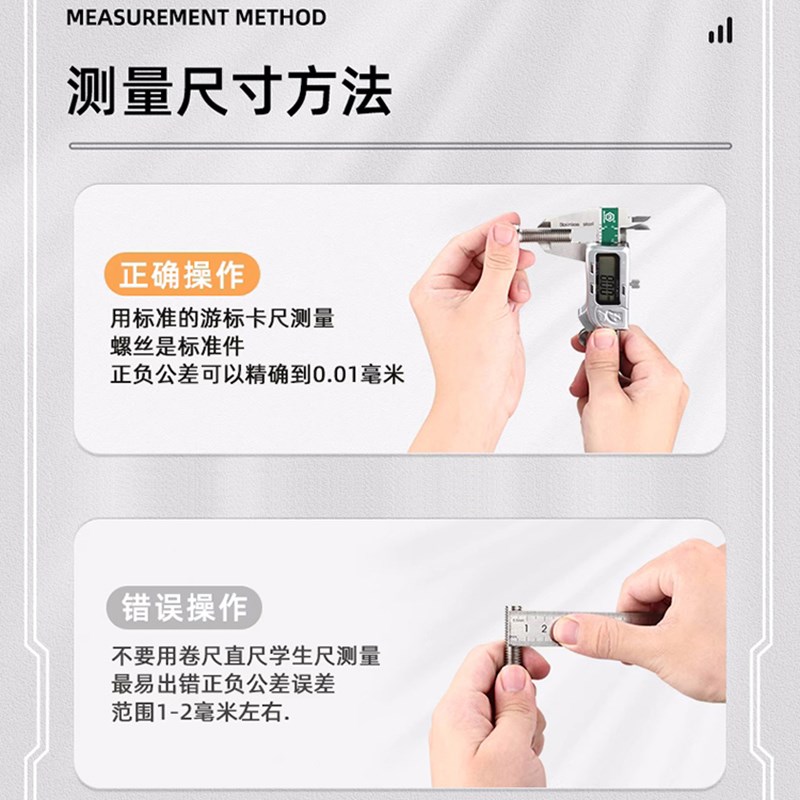 MEASUREMENT METHOD

测量尺寸方法

正确操作

用标准的游标卡尺测量
螺丝是标准件
正负公差可以精确到0.01毫米

Stainless steel

错误操作

不要用卷尺直尺学生尺测量
最易出错正负公差误差
范围1-2毫米左右.

1 2