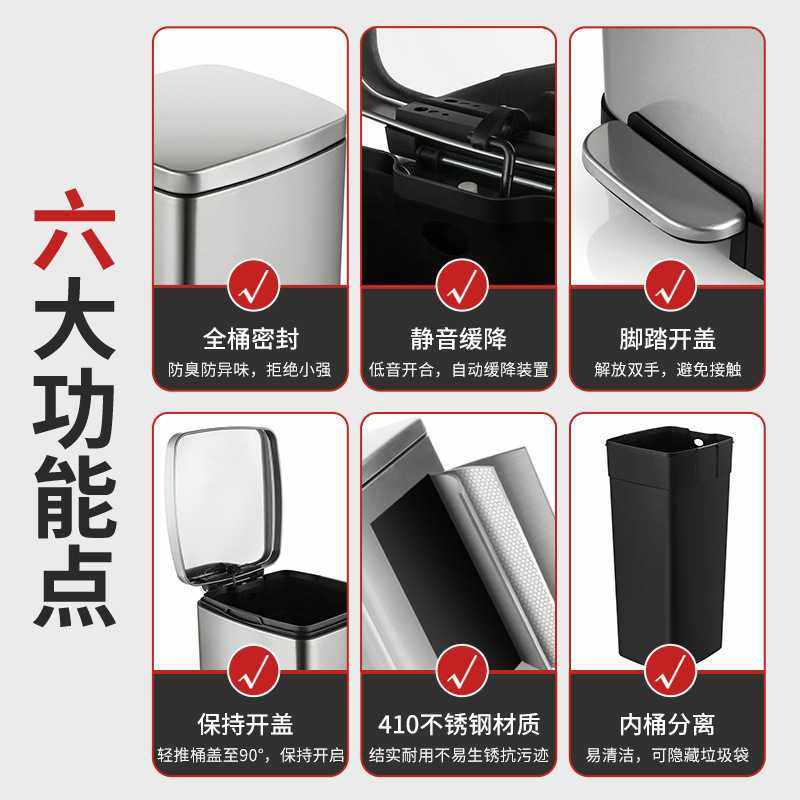 六大功能点

全桶密封
防臭防异味，拒绝小强

静音缓降
低音开合，自动缓降装置

脚踏开盖
解放双手，避免接触

保持开盖
轻推桶盖至90°，保持开启

410不锈钢材质
结实耐用不易生锈抗污迹

内桶分离
易清洁，可隐藏垃圾袋