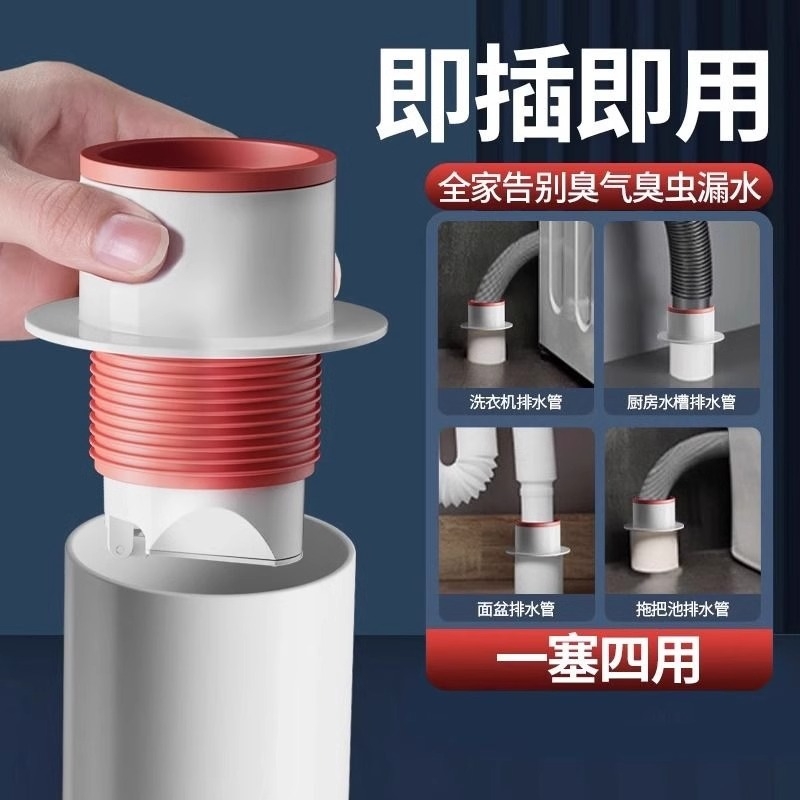 即插即用

全家告别臭气臭虫漏水

洗衣机排水管

厨房水槽排水管

面盆排水管

拖把池排水管

一塞四用