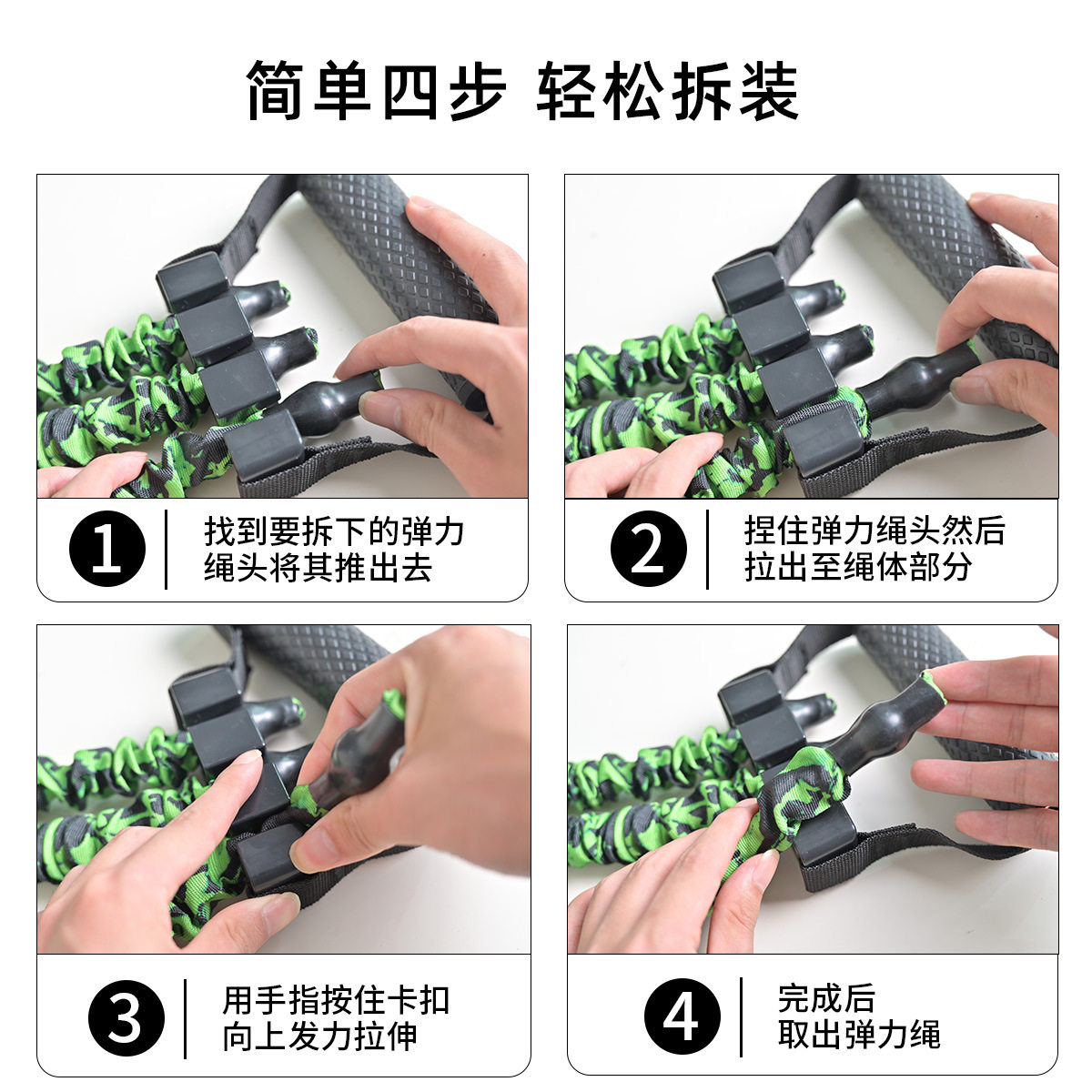 简单四步 轻松拆装

1
找到要拆下的弹力绳头将其推出去

2
捏住弹力绳头然后拉出至绳体部分

3
用手指按住卡扣向上发力拉伸

4
完成后取出弹力绳