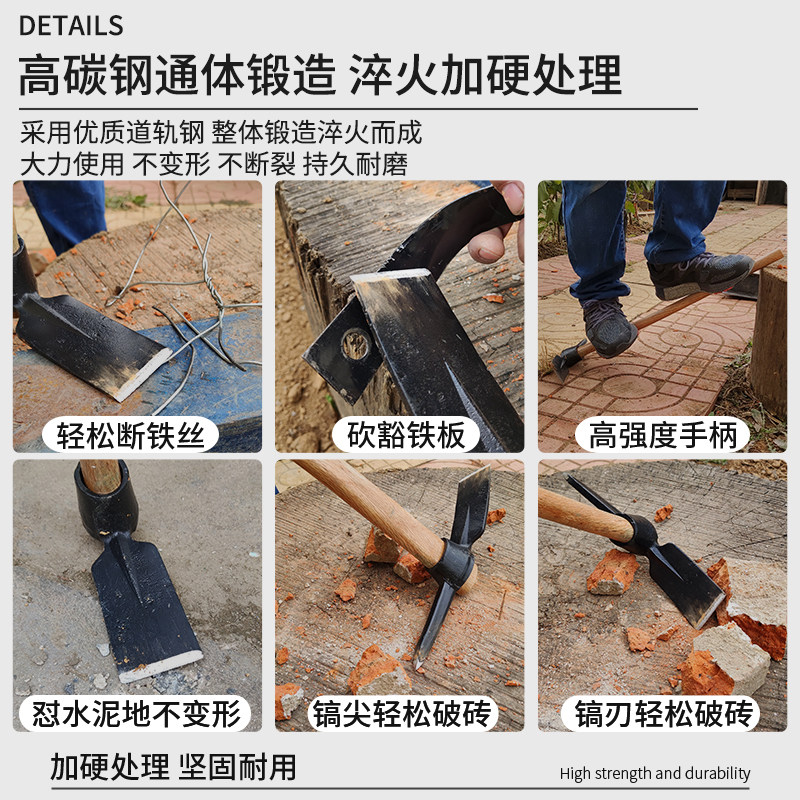 DETAILS
高碳钢通体锻造 淬火加硬处理

采用优质道轨钢 整体锻造淬火而成
大力使用 不变形 不断裂 持久耐磨

轻松断铁丝

砍豁铁板

高强度手柄

怼水泥地不变形

镐尖轻松破砖

镐刃轻松破砖

加硬处理 坚固耐用

High strength and durability