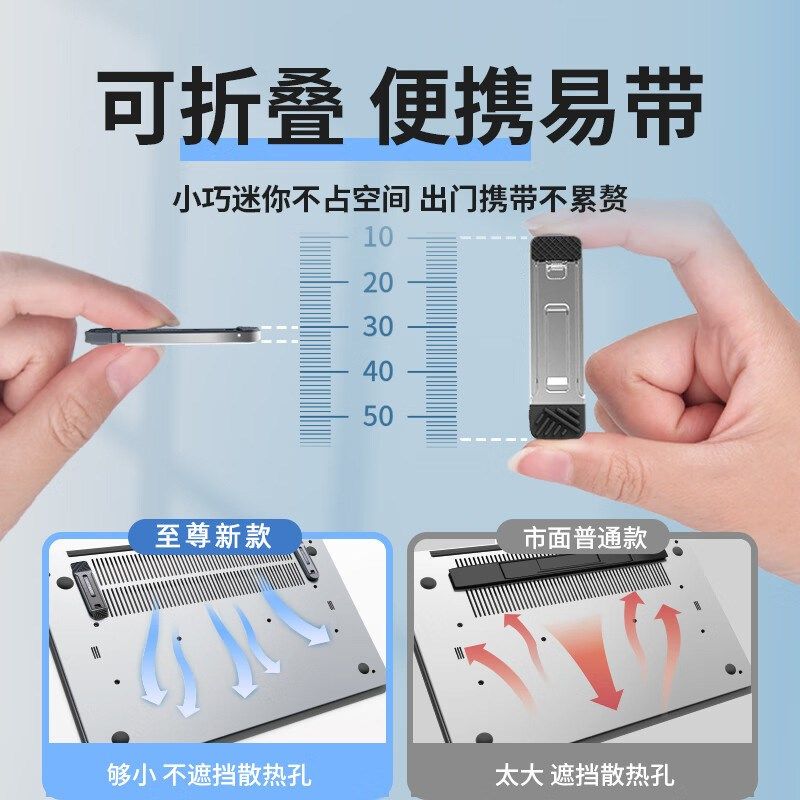 可折叠 便携易带

小巧迷你不占空间 出门携带不累赘

10
20
30
40
50

至尊新款

够小 不遮挡散热孔

市面普通款

太大 遮挡散热孔