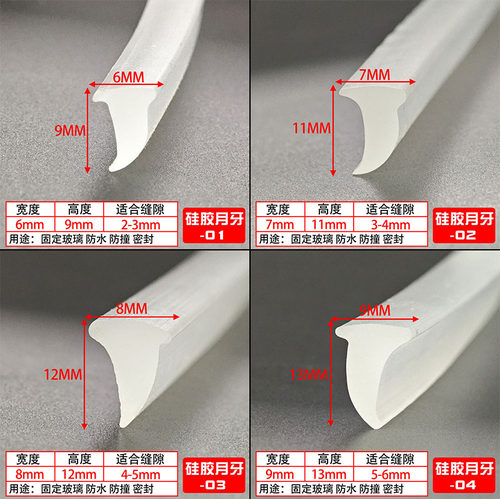 6MM
9MM

| 宽度 | 高度 | 适合缝隙 |
|---|---|---|
| 6mm | 9mm | 2-3mm |

用途：固定玻璃 防水 防撞 密封

硅胶月牙 -01

7MM
11MM

| 宽度 | 高度 | 适合缝隙 |
|---|---|---|
| 7mm | 11mm | 3-4mm |

用途：固定玻璃 防水 防撞 密封

硅胶月牙 -02

8MM
12MM

| 宽度 | 高度 | 适合缝隙 |
|---|---|---|
| 8mm | 12mm | 4-5mm |

用途：固定玻璃 防水 防撞 密封

硅胶月牙 -03

9MM
13MM

| 宽度 | 高度 | 适合缝隙 |
|---|---|---|
| 9mm | 13mm | 5-6mm |

用途：固定玻璃 防水 防撞 密封

硅胶月牙 -04