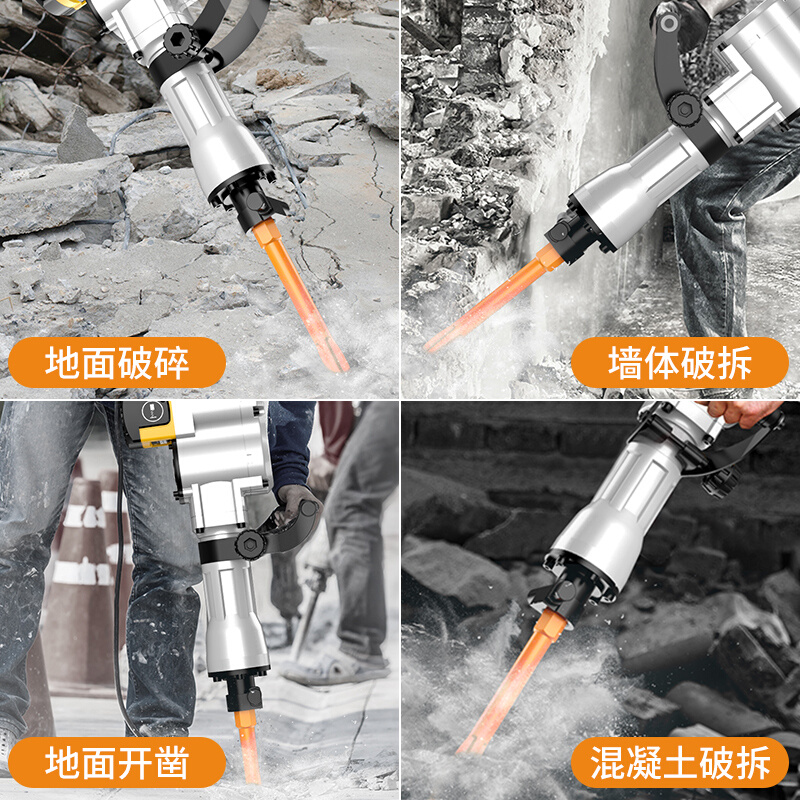 地面破碎

墙体破拆

地面开凿

混凝土破拆