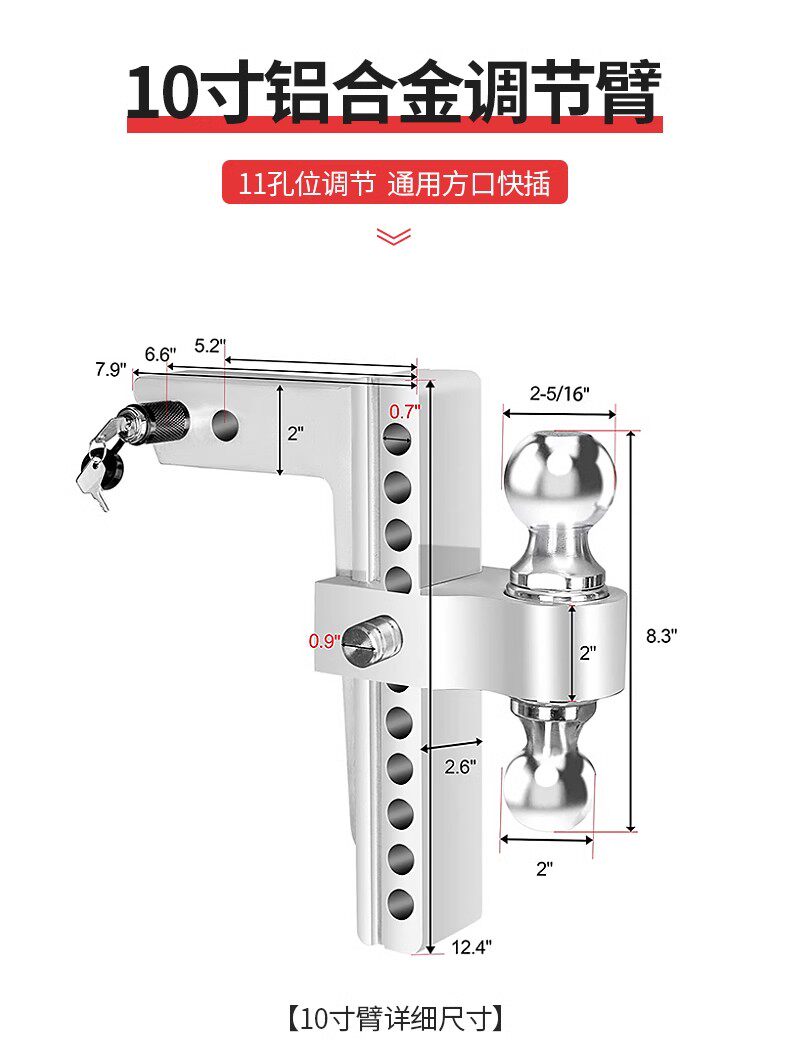 10寸铝合金调节臂

11孔位调节 通用方口快插

7.9"
6.6"
5.2"
2"
0.7"
2-5/16"
0.9"
2"
8.3"
2.6"
2"
12.4"

【10寸臂详细尺寸】