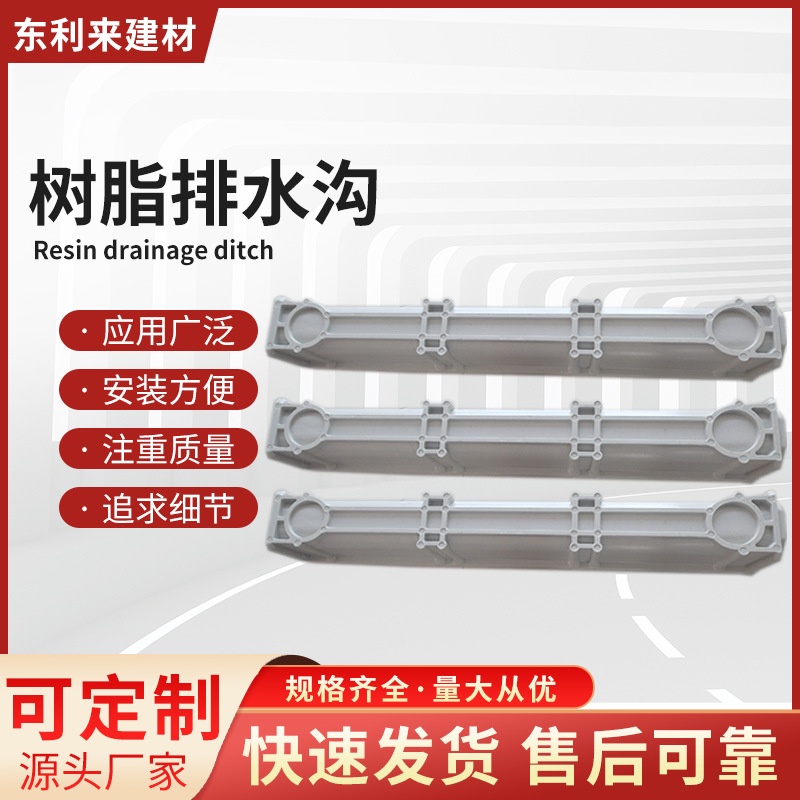 东利来建材

树脂排水沟
Resin drainage ditch

· 应用广泛
· 安装方便
· 注重质量
· 追求细节

可定制
源头厂家

规格齐全·量大从优
快速发货 售后可靠